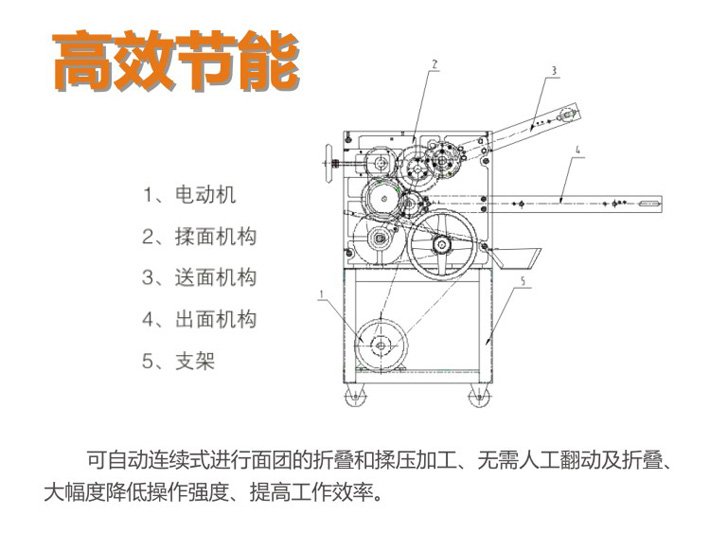 高效节能

1、电动机
2、揉面机构
3、送面机构
4、出面机构
5、支架

2
3
4
1
5

可自动连续式进行面团的折叠和揉压加工、无需人工翻动及折叠、大幅度降低操作强度、提高工作效率。